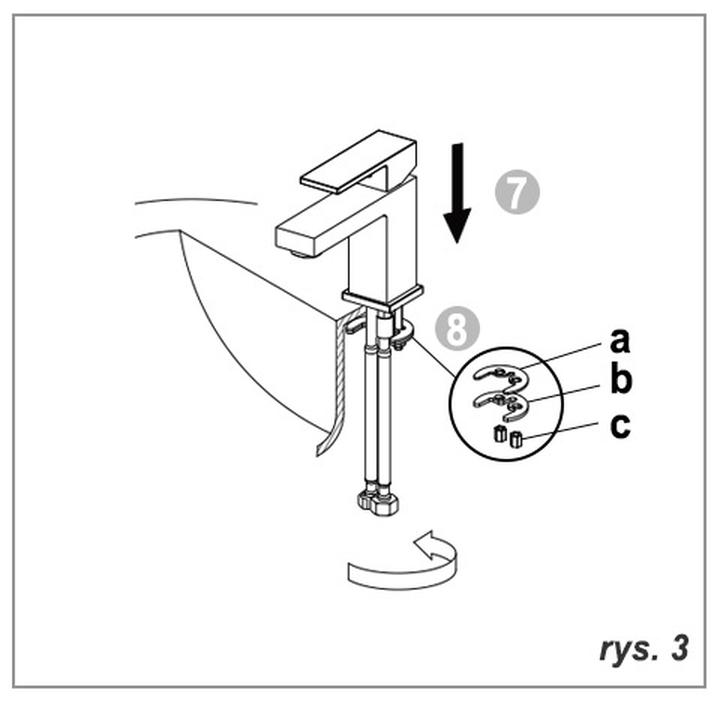 7

8

a

b

c

rys. 3