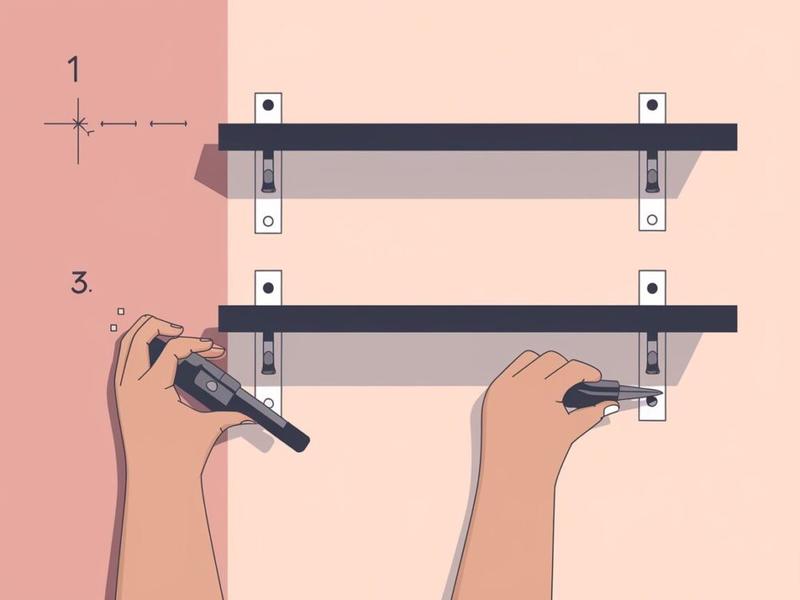 1

3.